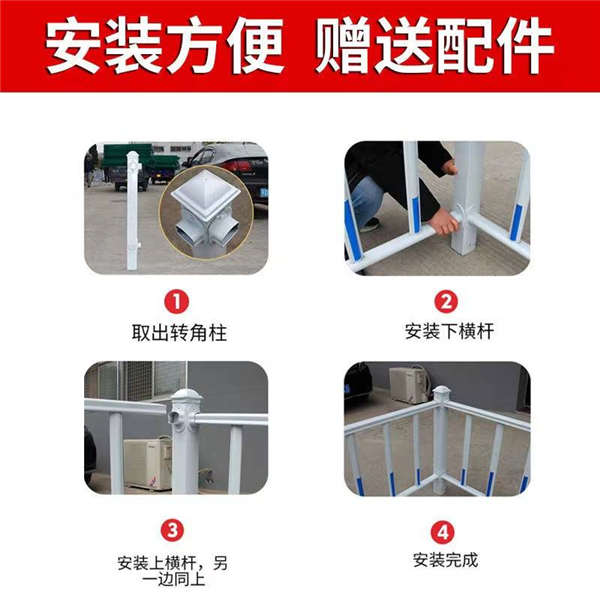 安装方便 赠送配件

1
取出转角柱

2
安装下横杆

3
安装上横杆，另一边同上

4
安装完成